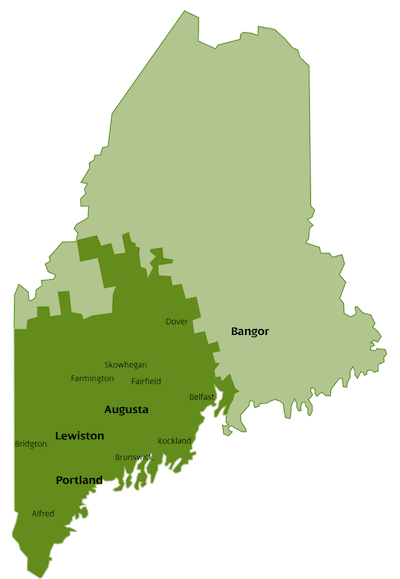 Dover
Bangor
Skowhegan
Farmington
Fairfield
Belfast
Augusta
Lewiston
Bridgton
Rockland
Brunswick
Portland
Alfred